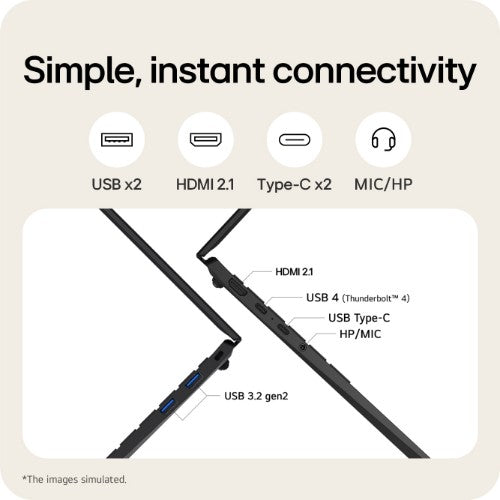 Simple, instant connectivity

USB x2
HDMI 2.1
Type-C x2
MIC/HP

HDMI 2.1
USB 4 (Thunderbolt™ 4)
USB Type-C
HP/MIC

USB 3.2 gen2

*The images simulated.