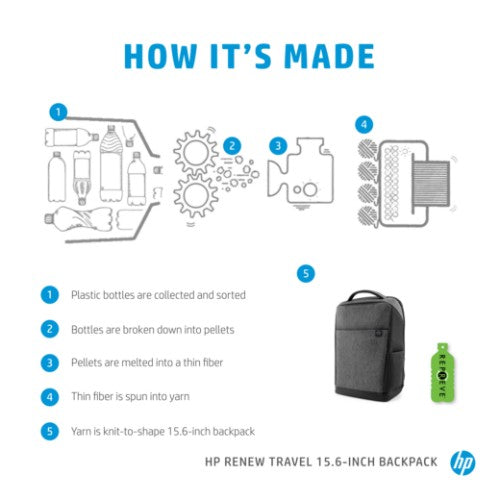 HOW IT'S MADE

1

2

3

4

5

1 Plastic bottles are collected and sorted

2 Bottles are broken down into pellets

3 Pellets are melted into a thin fiber

4 Thin fiber is spun into yarn

5 Yarn is knit-to-shape 15.6-inch backpack

REPREVE

HP RENEW TRAVEL 15.6-INCH BACKPACK

hp