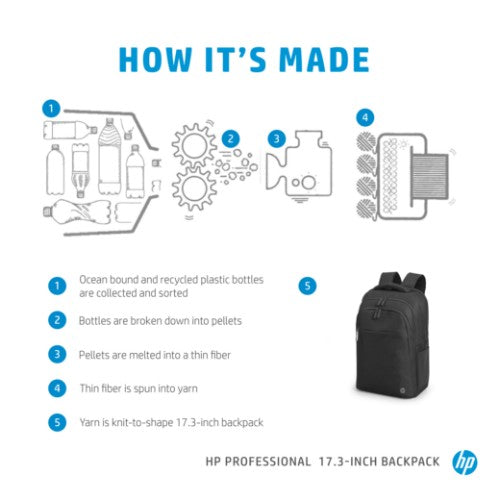 HOW IT'S MADE

1

2

3

4

1 Ocean bound and recycled plastic bottles are collected and sorted

2 Bottles are broken down into pellets

3 Pellets are melted into a thin fiber

4 Thin fiber is spun into yarn

5 Yarn is knit-to-shape 17.3-inch backpack

5

HP PROFESSIONAL 17.3-INCH BACKPACK

hp